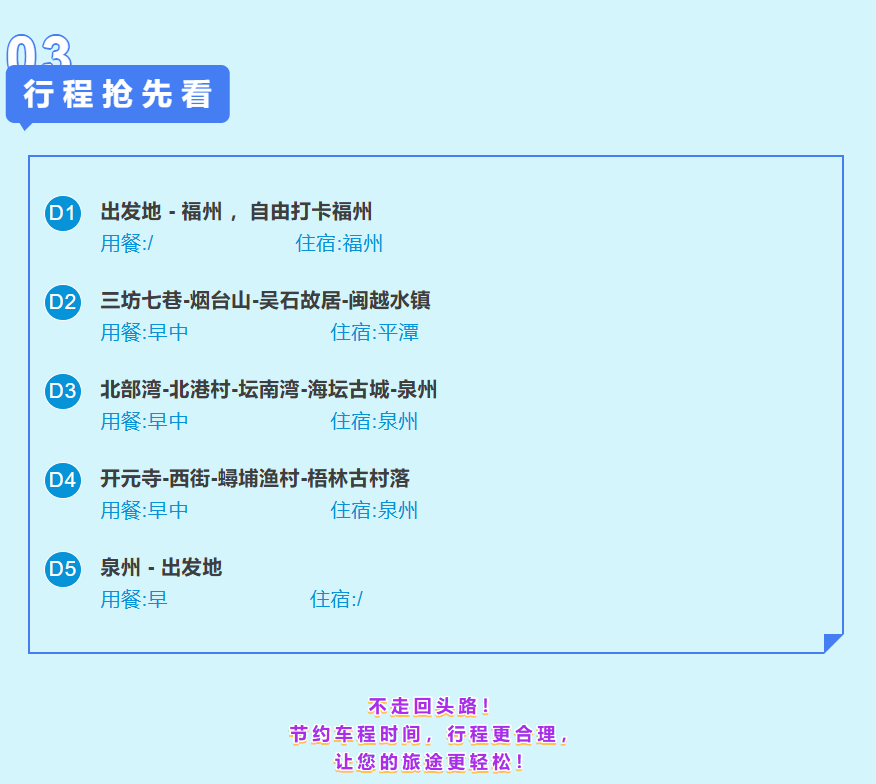 03

行程抢先看

D1 出发地 - 福州，自由打卡福州
用餐:/ 住宿:福州

D2 三坊七巷-烟台山-吴石故居-闽越水镇
用餐:早中 住宿:平潭

D3 北部湾-北港村-坛南湾-海坛古城-泉州
用餐:早中 住宿:泉州

D4 开元寺-西街-蟳埔渔村-梧林古村落
用餐:早中 住宿:泉州

D5 泉州 - 出发地
用餐:早 住宿:/

不走回头路！
节约车程时间，行程更合理，
让您的旅途更轻松！