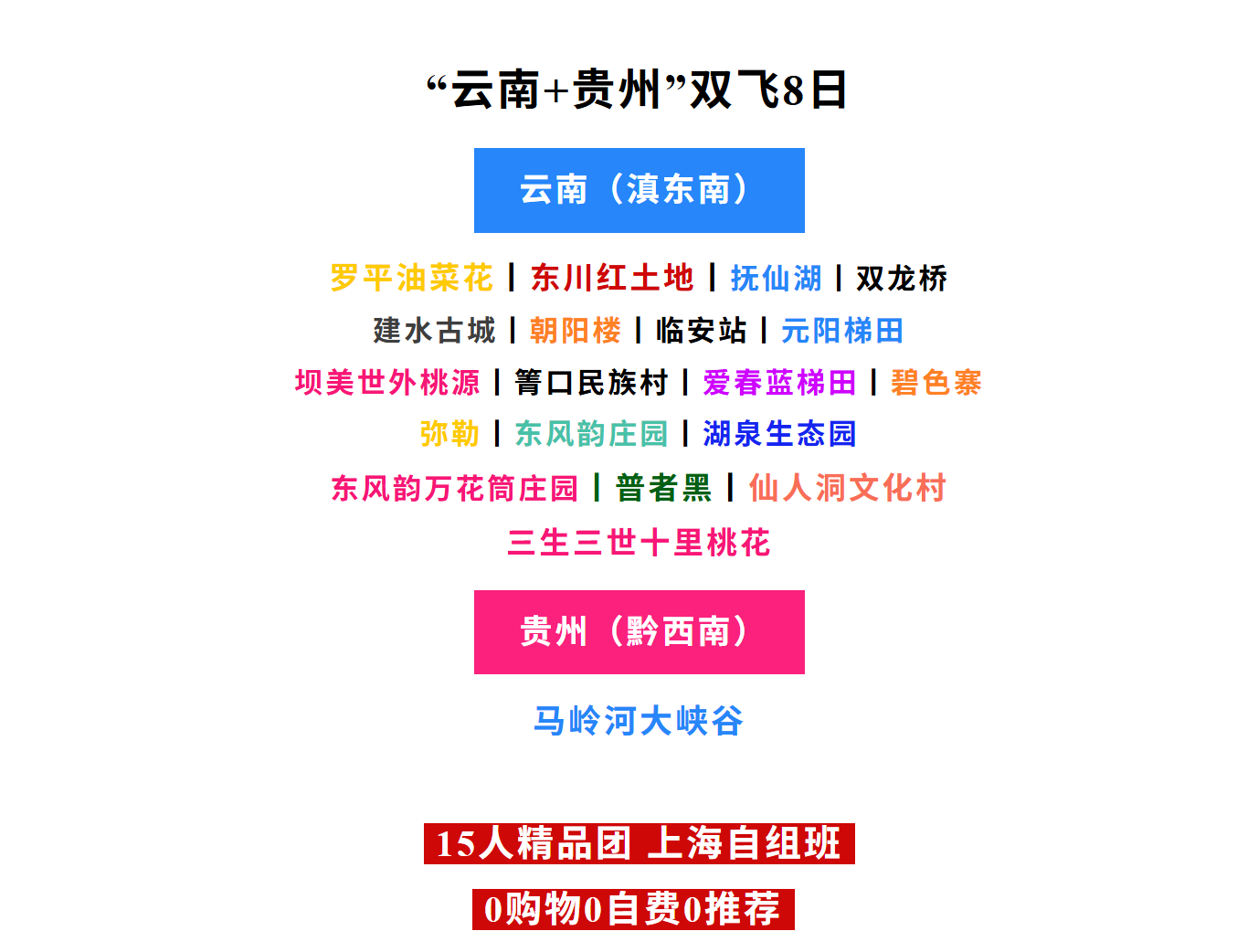 “云南+贵州”双飞8日

云南（滇东南）

罗平油菜花 | 东川红土地 | 抚仙湖 | 双龙桥
建水古城 | 朝阳楼 | 临安站 | 元阳梯田
坝美世外桃源 | 箐口民族村 | 爱春蓝梯田 | 碧色寨
弥勒 | 东风韵庄园 | 湖泉生态园
东风韵万花筒庄园 | 普者黑 | 仙人洞文化村
三生三世十里桃花

贵州（黔西南）

马岭河大峡谷

15人精品团 上海自组班

0购物0自费0推荐