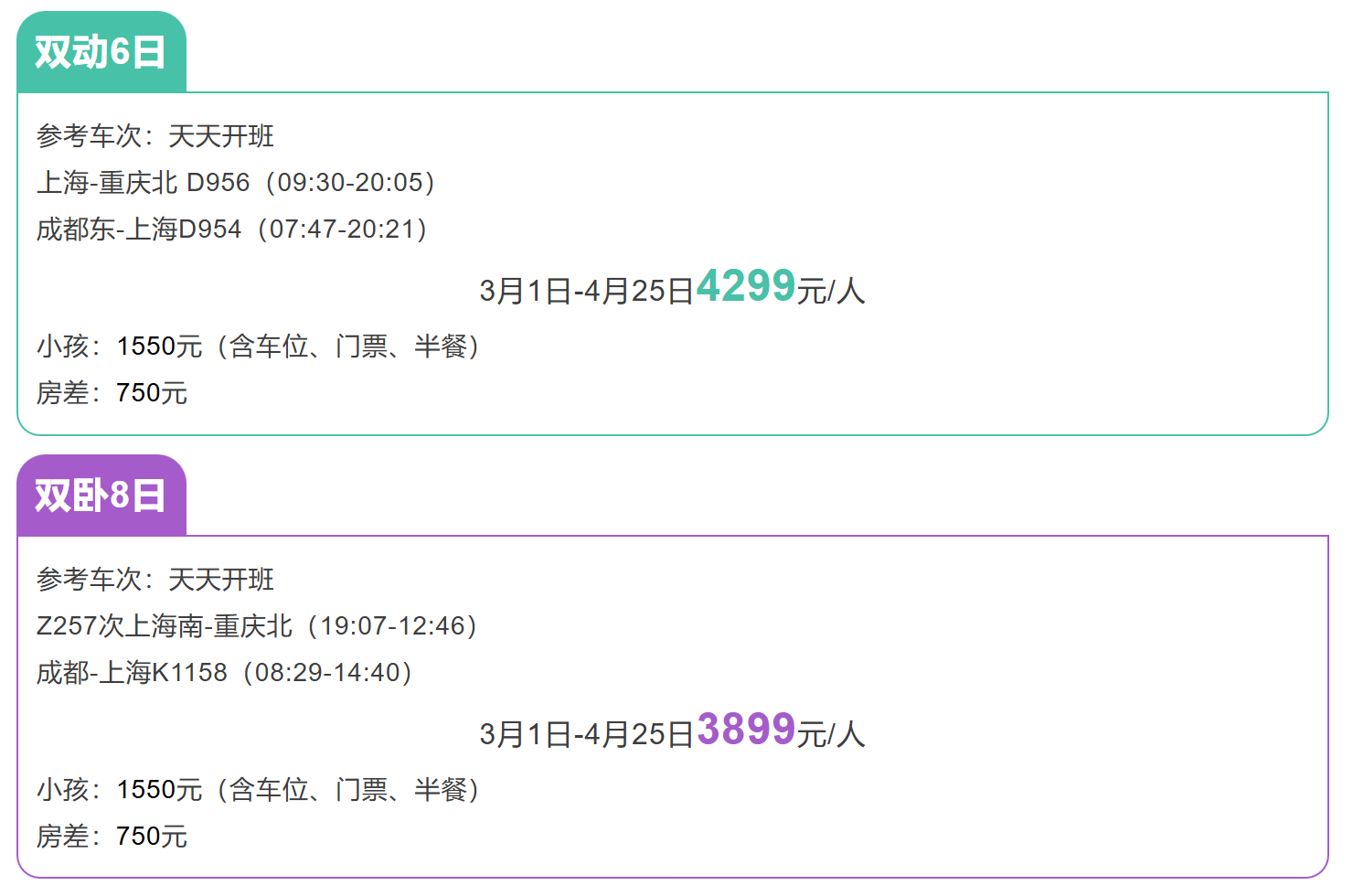 双动6日

参考车次：天天开班
上海-重庆北 D956（09:30-20:05）
成都东-上海D954（07:47-20:21）

3月1日-4月25日4299元/人

小孩：1550元（含车位、门票、半餐）
房差：750元

双卧8日

参考车次：天天开班
Z257次上海南-重庆北（19:07-12:46）
成都-上海K1158（08:29-14:40）

3月1日-4月25日3899元/人

小孩：1550元（含车位、门票、半餐）
房差：750元