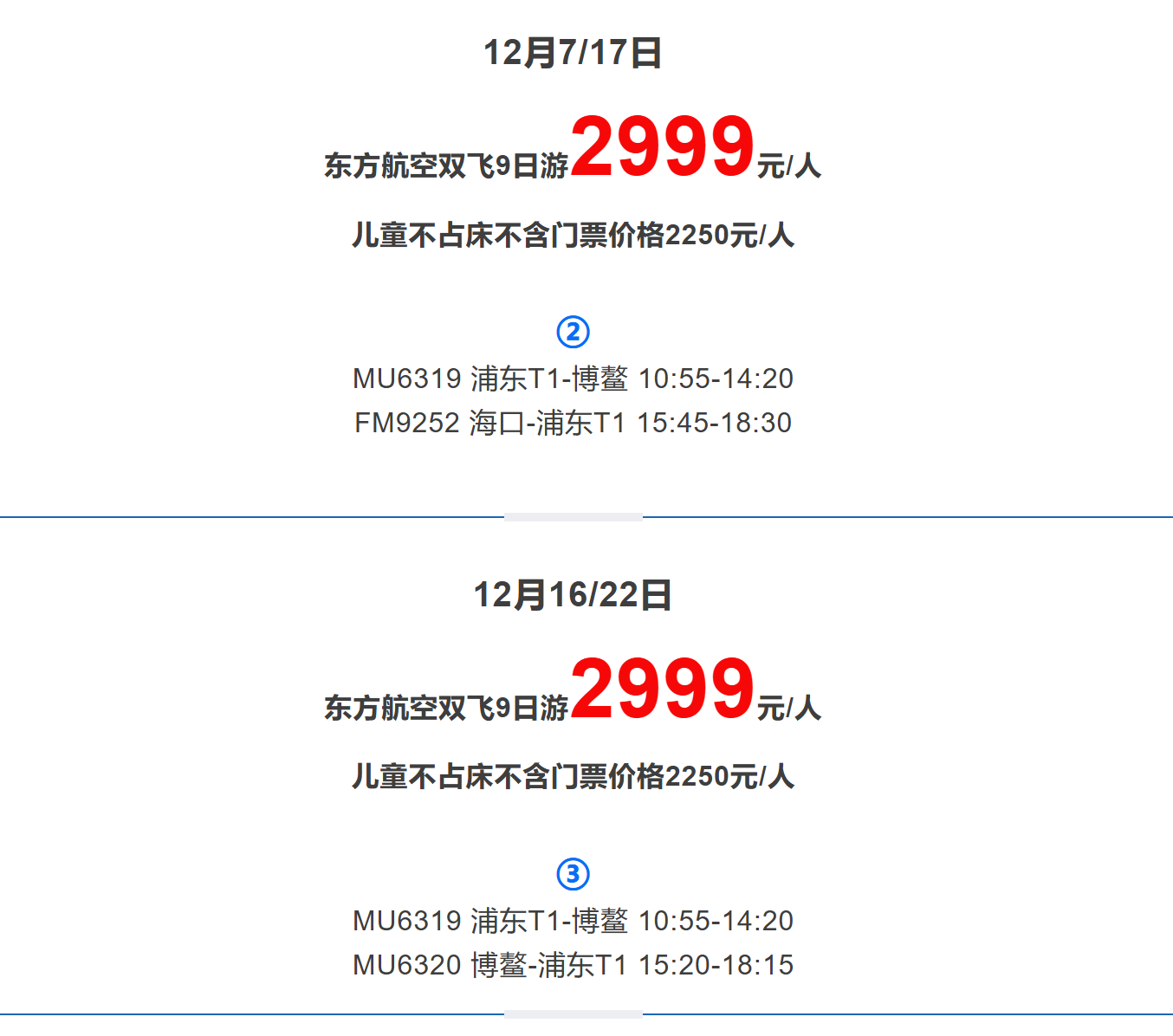 12月7/17日

东方航空双飞9日游2999元/人

儿童不占床不含门票价格2250元/人

②
MU6319 浦东T1-博鳌 10:55-14:20
FM9252 海口-浦东T1 15:45-18:30

12月16/22日

东方航空双飞9日游2999元/人

儿童不占床不含门票价格2250元/人

③
MU6319 浦东T1-博鳌 10:55-14:20
MU6320 博鳌-浦东T1 15:20-18:15