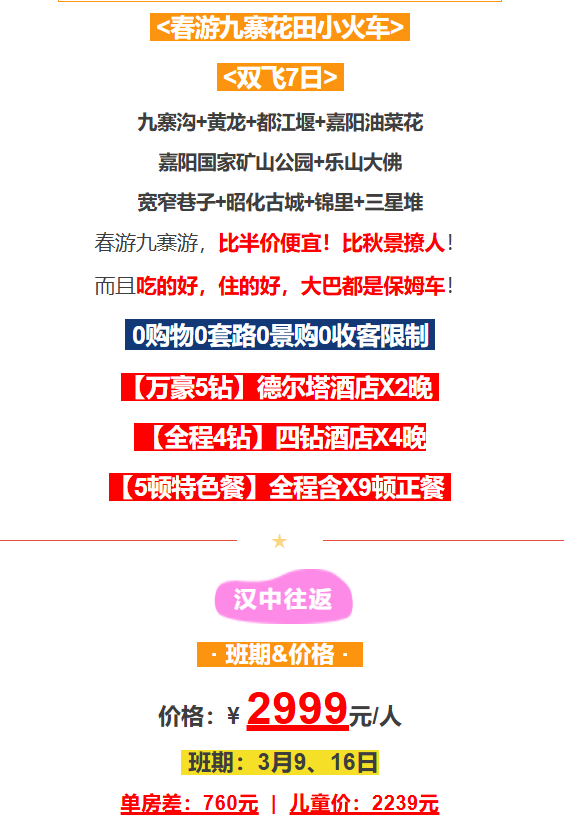 <春游九寨花田小火车>

<双飞7日>

九寨沟+黄龙+都江堰+嘉阳油菜花

嘉阳国家矿山公园+乐山大佛

宽窄巷子+昭化古城+锦里+三星堆

春游九寨游，比半价便宜！比秋景撩人！

而且吃的好，住的好，大巴都是保姆车！

0购物0套路0景购0收客限制

【万豪5钻】德尔塔酒店X2晚

【全程4钻】四钻酒店X4晚

【5顿特色餐】全程含X9顿正餐

★

汉中往返

· 班期&价格 ·

价格：¥2999元/人

班期：3月9、16日

单房差：760元 | 儿童价：2239元