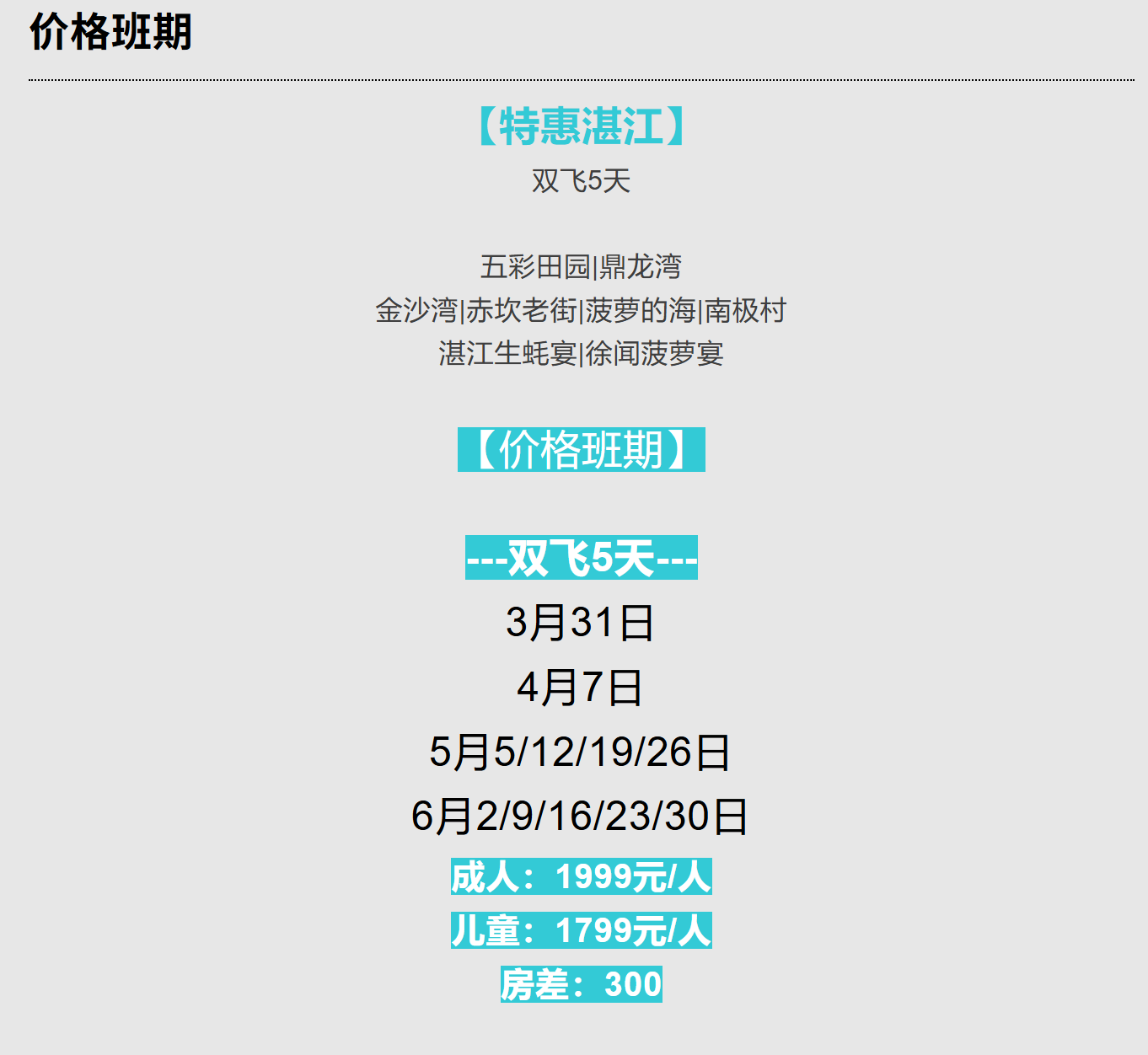 价格班期

【特惠湛江】

双飞5天

五彩田园|鼎龙湾
金沙湾|赤坎老街|菠萝的海|南极村
湛江生蚝宴|徐闻菠萝宴

【价格班期】

---双飞5天---

3月31日

4月7日

5月5/12/19/26日

6月2/9/16/23/30日

成人：1999元/人

儿童：1799元/人

房差：300