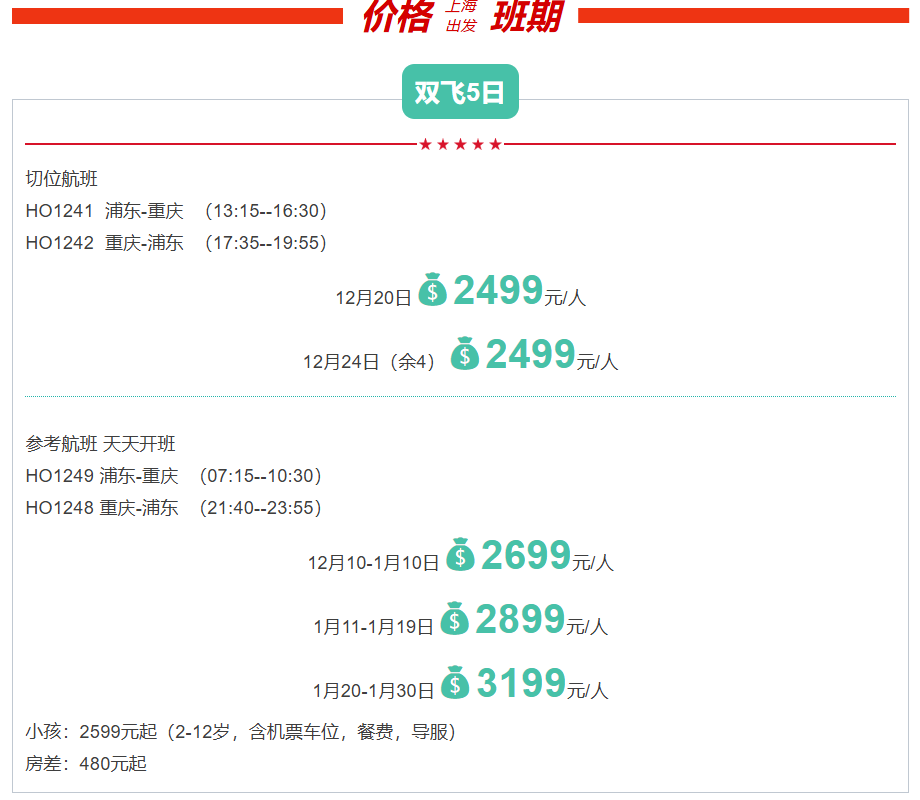 价格 上海出发 班期

双飞5日

★★★★★

切位航班

HO1241 浦东-重庆 （13:15--16:30）

HO1242 重庆-浦东 （17:35--19:55）

12月20日 2499元/人

12月24日（余4） 2499元/人

参考航班 天天开班

HO1249 浦东-重庆 （07:15--10:30）

HO1248 重庆-浦东 （21:40--23:55）

12月10-1月10日 2699元/人

1月11-1月19日 2899元/人

1月20-1月30日 3199元/人

小孩：2599元起（2-12岁，含机票车位，餐费，导服）

房差：480元起