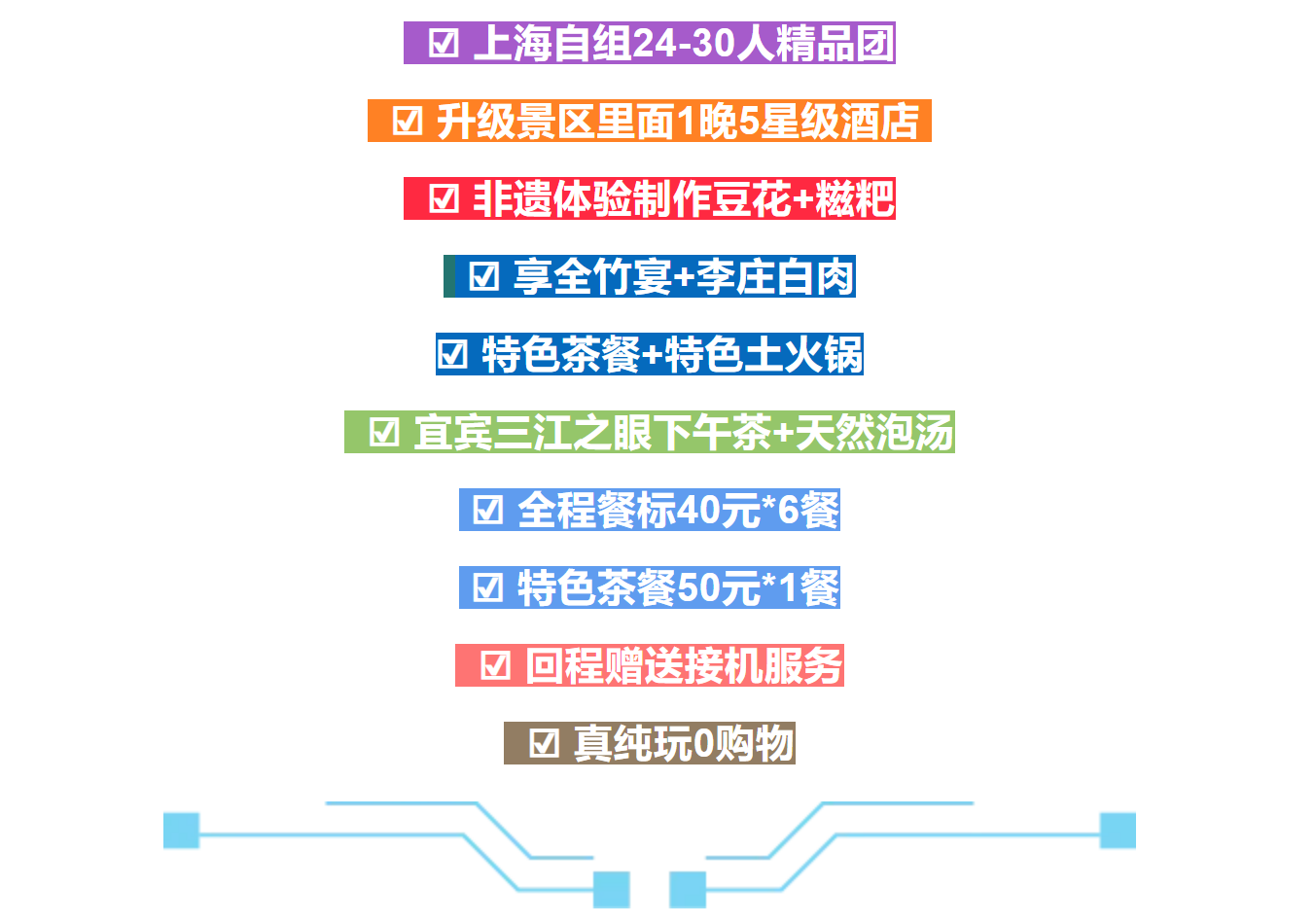 ☑ 上海自组24-30人精品团

☑ 升级景区里面1晚5星级酒店

☑ 非遗体验制作豆花+糍粑

☑ 享全竹宴+李庄白肉

☑ 特色茶餐+特色土火锅

☑ 宜宾三江之眼下午茶+天然泡汤

☑ 全程餐标40元*6餐

☑ 特色茶餐50元*1餐

☑ 回程赠送接机服务

☑ 真纯玩0购物