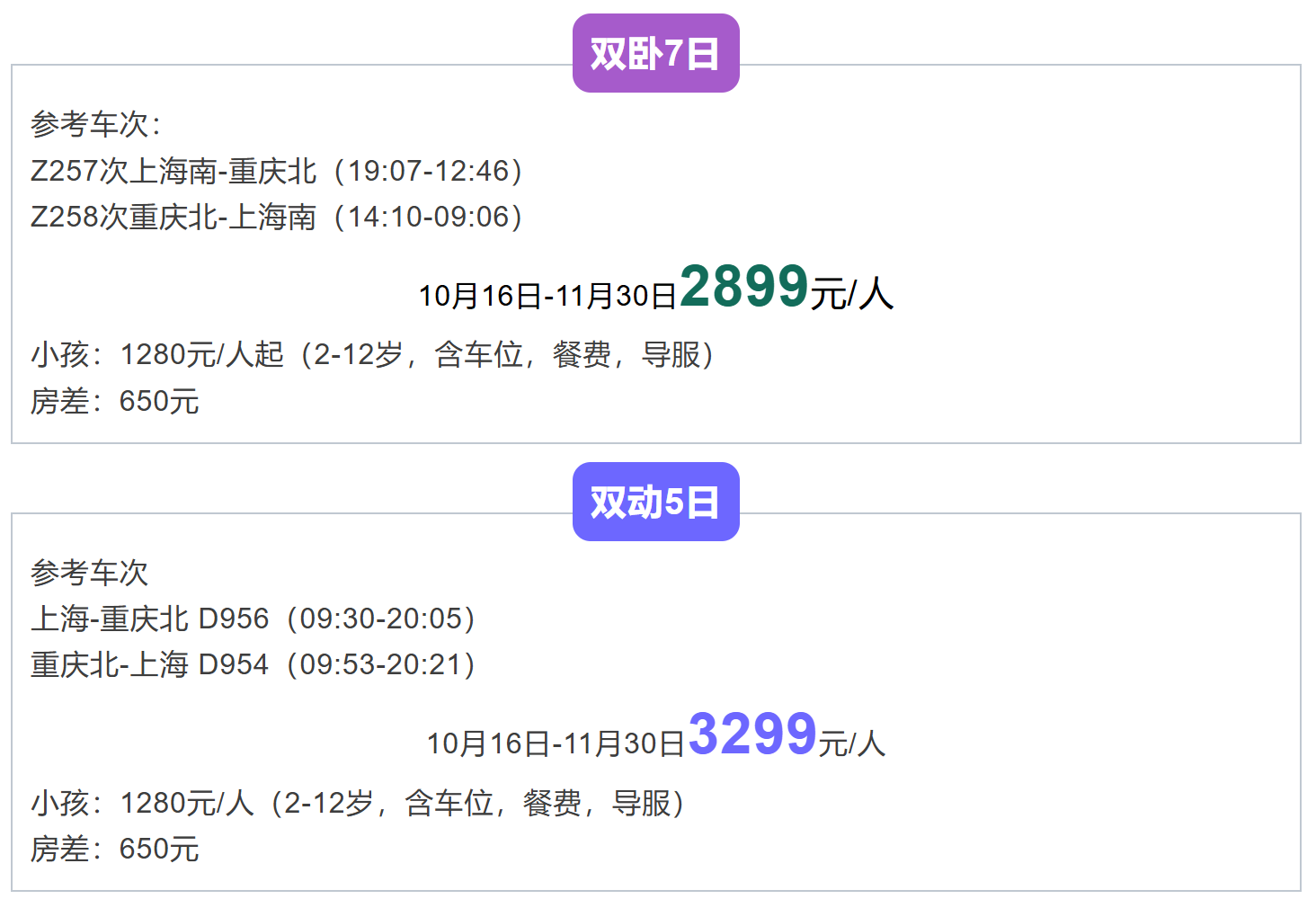 双卧7日

参考车次：
Z257次上海南-重庆北（19:07-12:46）
Z258次重庆北-上海南（14:10-09:06）

10月16日-11月30日2899元/人

小孩：1280元/人起（2-12岁，含车位，餐费，导服）
房差：650元

双动5日

参考车次
上海-重庆北 D956（09:30-20:05）
重庆北-上海 D954（09:53-20:21）

10月16日-11月30日3299元/人

小孩：1280元/人（2-12岁，含车位，餐费，导服）
房差：650元