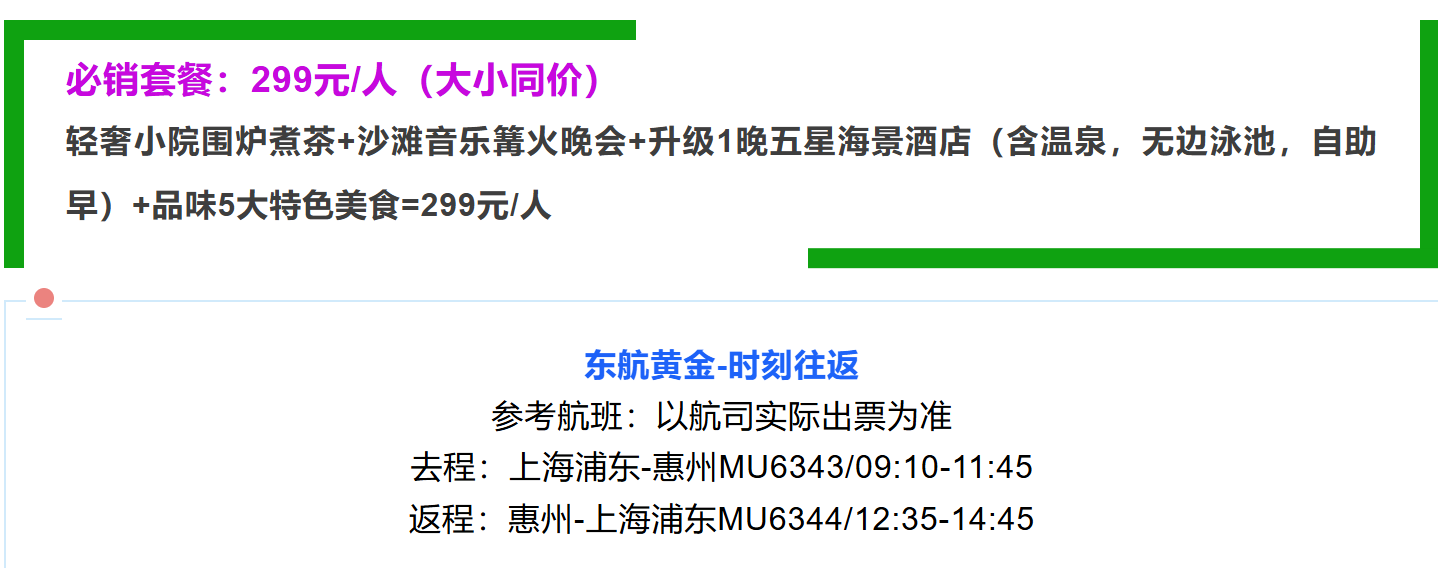 必销套餐：299元/人（大小同价）

轻奢小院围炉煮茶+沙滩音乐篝火晚会+升级1晚五星海景酒店（含温泉，无边泳池，自助早）+品味5大特色美食=299元/人

东航黄金-时刻往返

参考航班：以航司实际出票为准

去程：上海浦东-惠州MU6343/09:10-11:45

返程：惠州-上海浦东MU6344/12:35-14:45