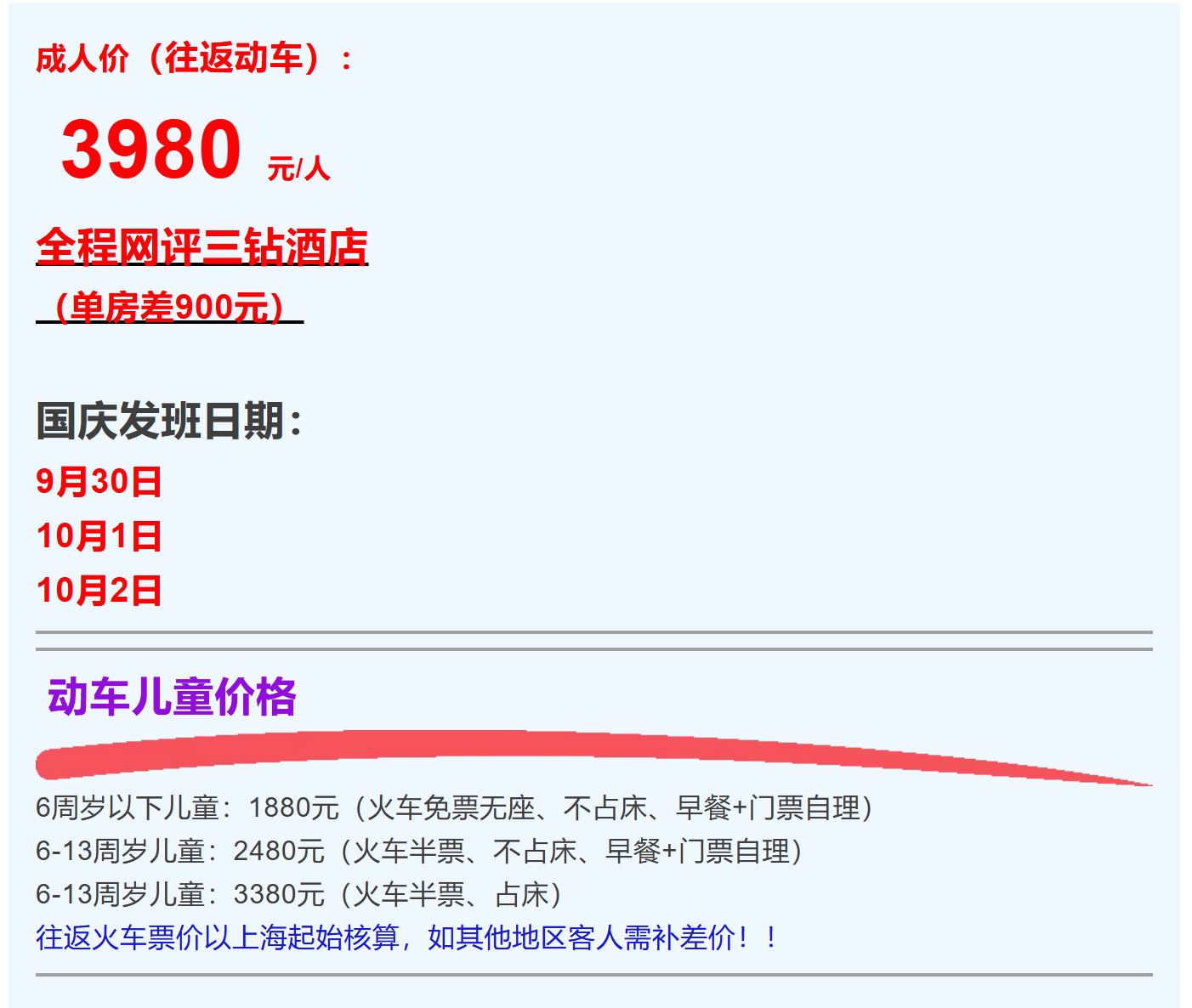 成人价（往返动车）：

3980 元/人

全程网评三钻酒店

（单房差900元）

国庆发班日期：

9月30日

10月1日

10月2日

动车儿童价格

6周岁以下儿童：1880元（火车免票无座、不占床、早餐+门票自理）
6-13周岁儿童：2480元（火车半票、不占床、早餐+门票自理）
6-13周岁儿童：3380元（火车半票、占床）
往返火车票价以上海起始核算，如其他地区客人需补差价！！