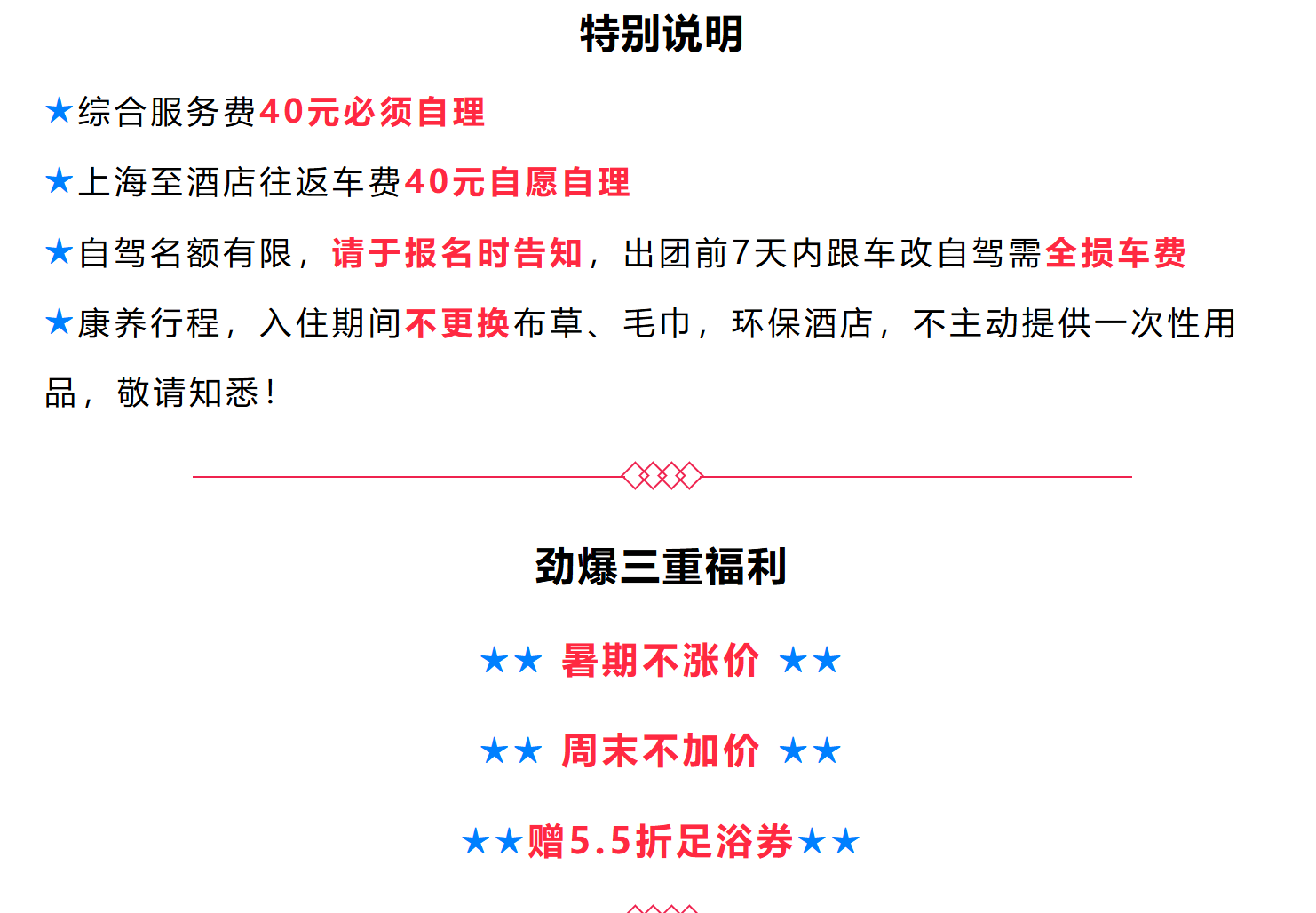 特别说明

★综合服务费40元必须自理

★上海至酒店往返车费40元自愿自理

★自驾名额有限，请于报名时告知，出团前7天内跟车改自驾需全损车费

★康养行程，入住期间不更换布草、毛巾，环保酒店，不主动提供一次性用品，敬请知悉！

劲爆三重福利

★★ 暑期不涨价 ★★

★★ 周末不加价 ★★

★★赠5.5折足浴券★★