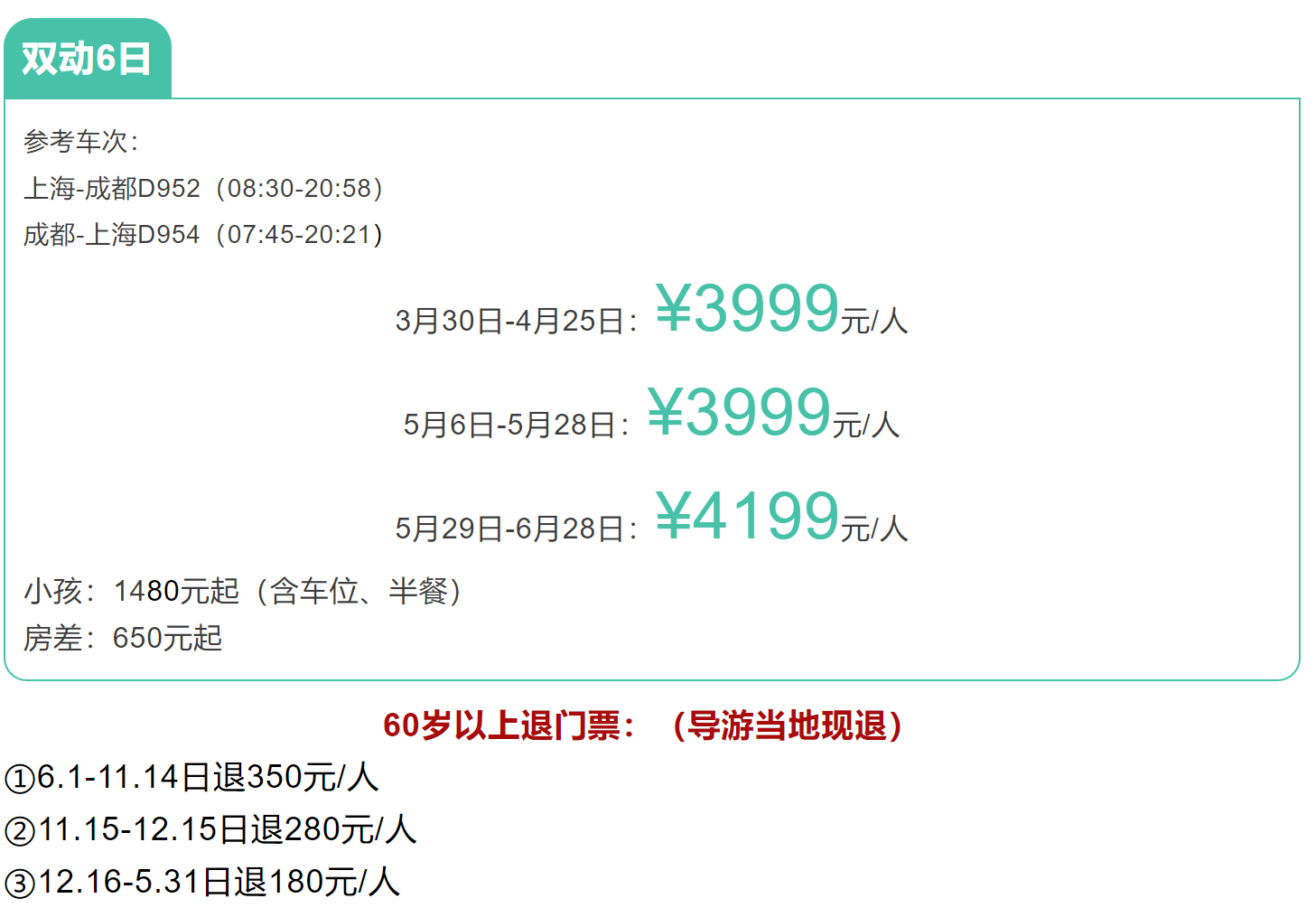 双动6日

参考车次：
上海-成都D952（08:30-20:58）
成都-上海D954（07:45-20:21）

3月30日-4月25日：¥3999元/人

5月6日-5月28日：¥3999元/人

5月29日-6月28日：¥4199元/人

小孩：1480元起（含车位、半餐）
房差：650元起

60岁以上退门票：（导游当地现退）
①6.1-11.14日退350元/人
②11.15-12.15日退280元/人
③12.16-5.31日退180元/人