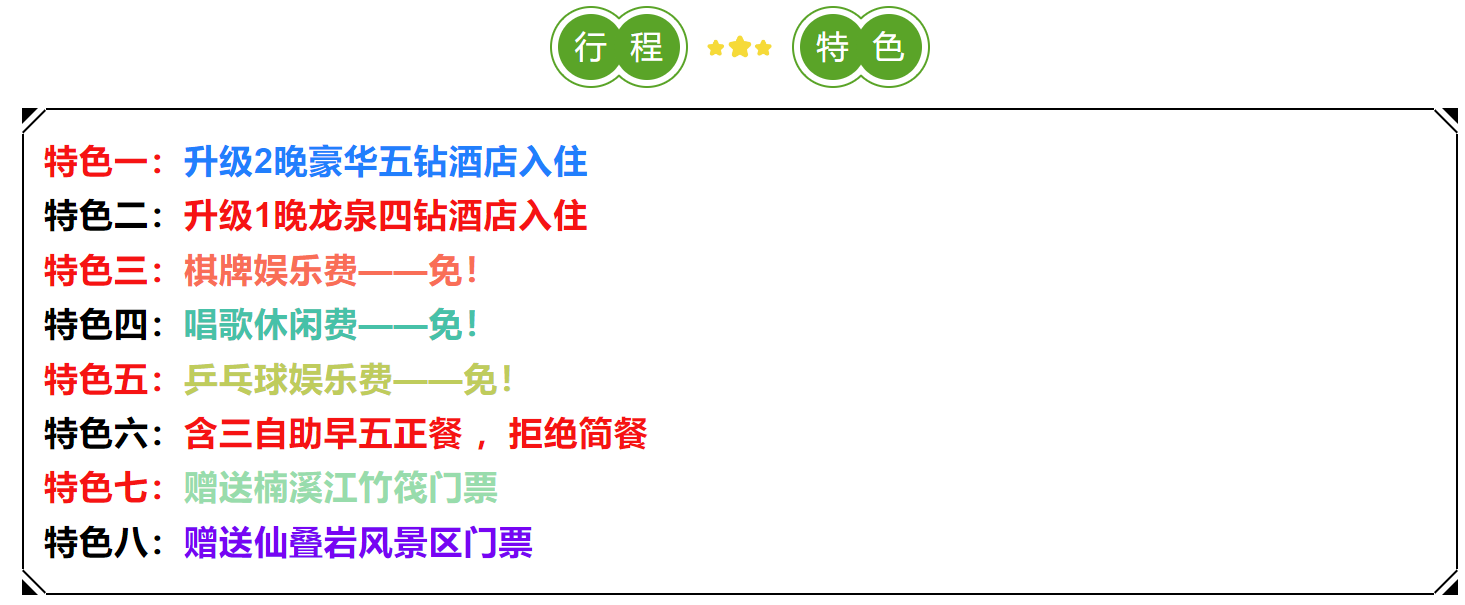 行程 特色

特色一：升级2晚豪华五钻酒店入住
特色二：升级1晚龙泉四钻酒店入住
特色三：棋牌娱乐费——免！
特色四：唱歌休闲费——免！
特色五：乒乓球娱乐费——免！
特色六：含三自助早五正餐，拒绝简餐
特色七：赠送楠溪江竹筏门票
特色八：赠送仙叠岩风景区门票