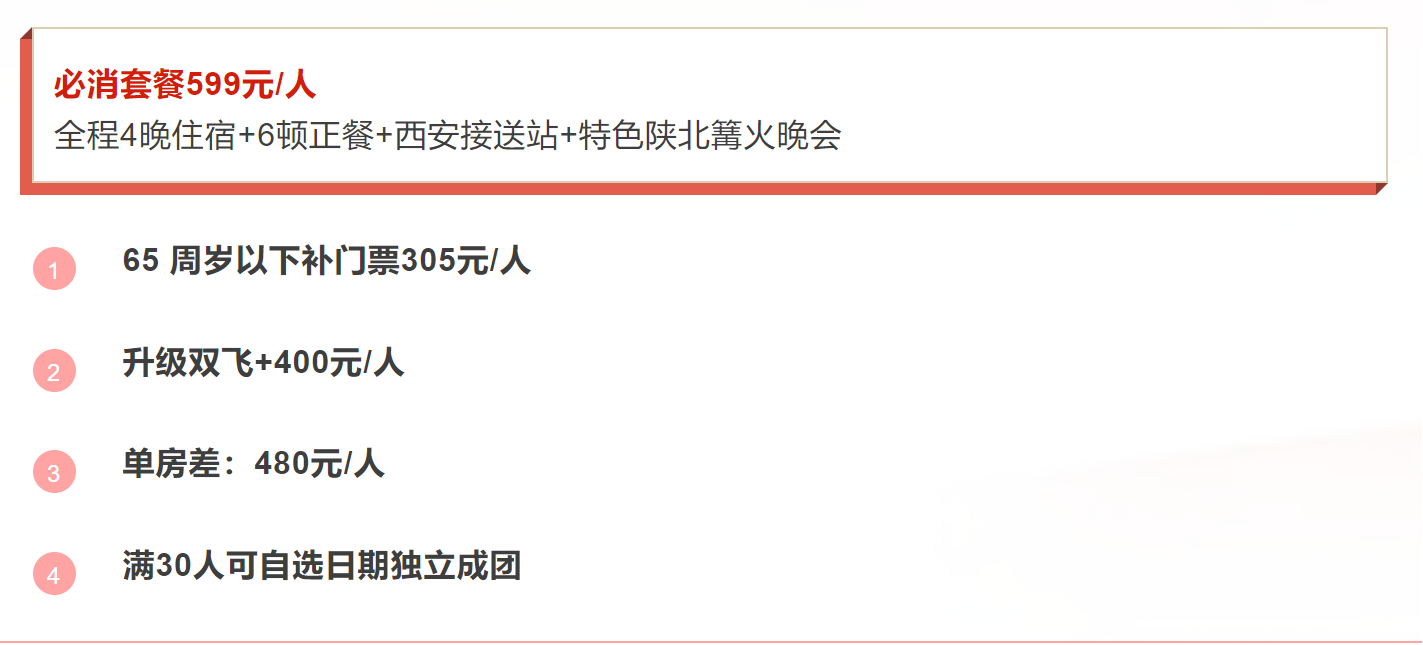 必消套餐599元/人
全程4晚住宿+6顿正餐+西安接送站+特色陕北篝火晚会

1 65 周岁以下补门票305元/人

2 升级双飞+400元/人

3 单房差：480元/人

4 满30人可自选日期独立成团