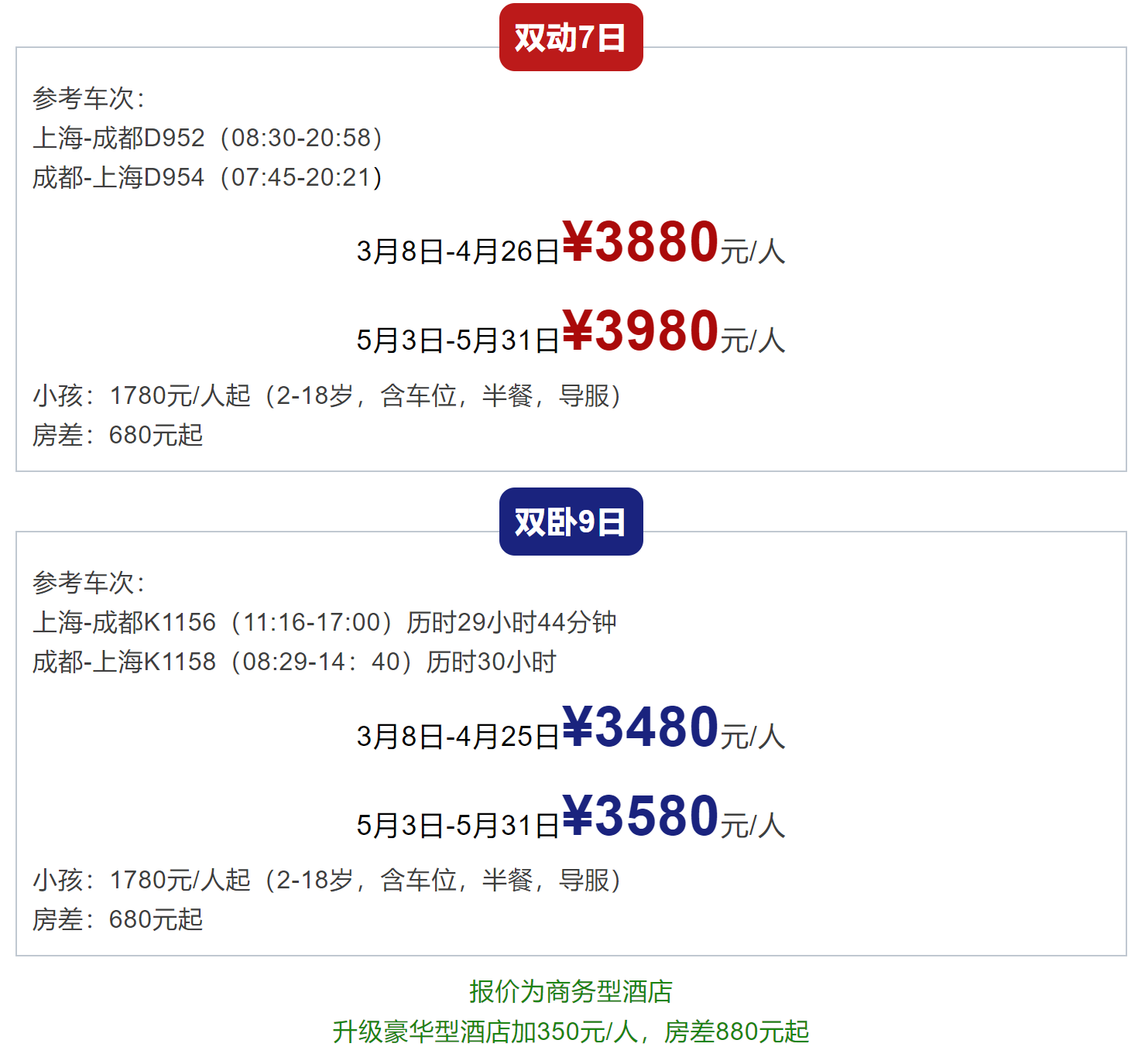 双动7日

参考车次：
上海-成都D952（08:30-20:58）
成都-上海D954（07:45-20:21）

3月8日-4月26日¥3880元/人

5月3日-5月31日¥3980元/人

小孩：1780元/人起（2-18岁，含车位，半餐，导服）
房差：680元起

双卧9日

参考车次：
上海-成都K1156（11:16-17:00）历时29小时44分钟
成都-上海K1158（08:29-14：40）历时30小时

3月8日-4月25日¥3480元/人

5月3日-5月31日¥3580元/人

小孩：1780元/人起（2-18岁，含车位，半餐，导服）
房差：680元起

报价为商务型酒店
升级豪华型酒店加350元/人，房差880元起