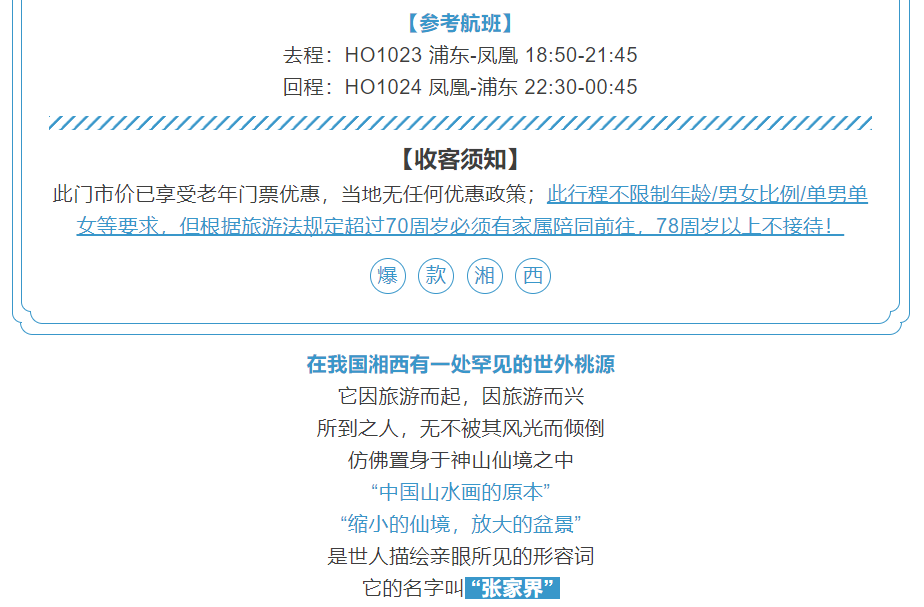 【参考航班】
去程：HO1023 浦东-凤凰 18:50-21:45
回程：HO1024 凤凰-浦东 22:30-00:45

【收客须知】
此门市价已享受老年门票优惠，当地无任何优惠政策；此行程不限制年龄/男女比例/单男单女等要求，但根据旅游法规定超过70周岁必须有家属陪同前往，78周岁以上不接待！

爆 款 湘 西

在我国湘西有一处罕见的世外桃源
它因旅游而起，因旅游而兴
所到之人，无不被其风光而倾倒
仿佛置身于神山仙境之中
“中国山水画的原本”
“缩小的仙境，放大的盆景”
是世人描绘亲眼所见的形容词
它的名字叫“张家界”