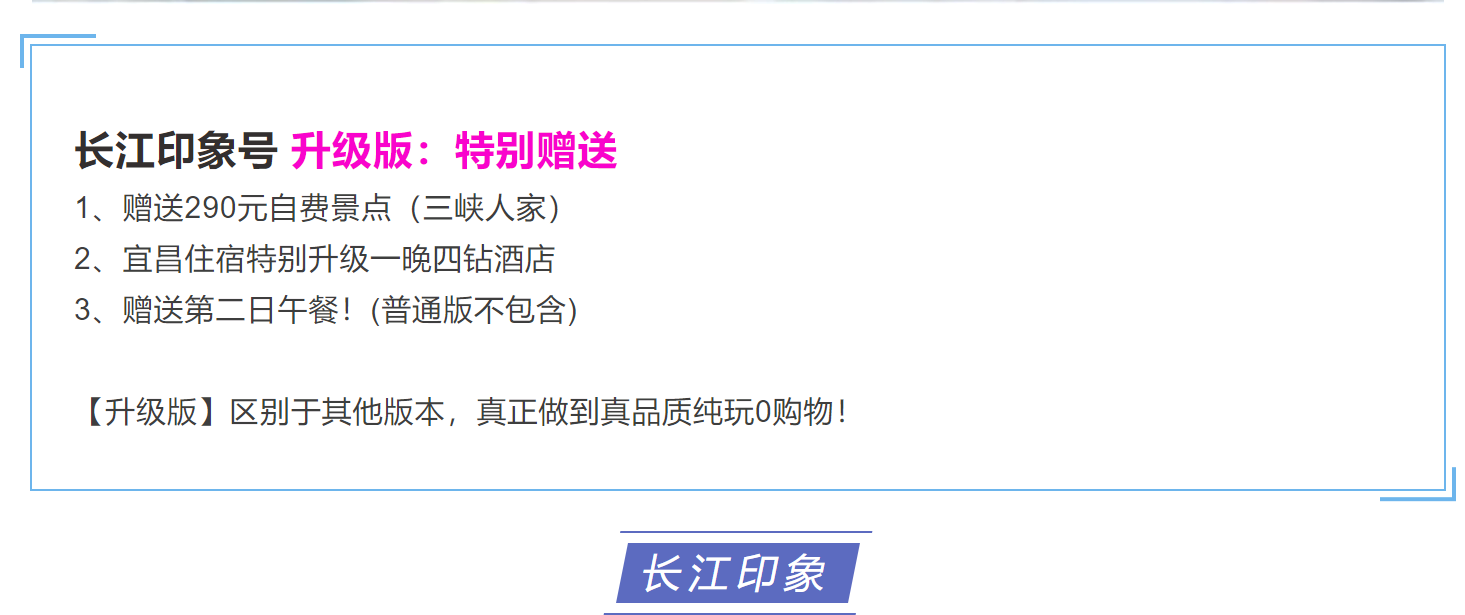 长江印象号 升级版：特别赠送
1、赠送290元自费景点（三峡人家）
2、宜昌住宿特别升级一晚四钻酒店
3、赠送第二日午餐！(普通版不包含)

【升级版】区别于其他版本，真正做到真品质纯玩0购物！

长江印象